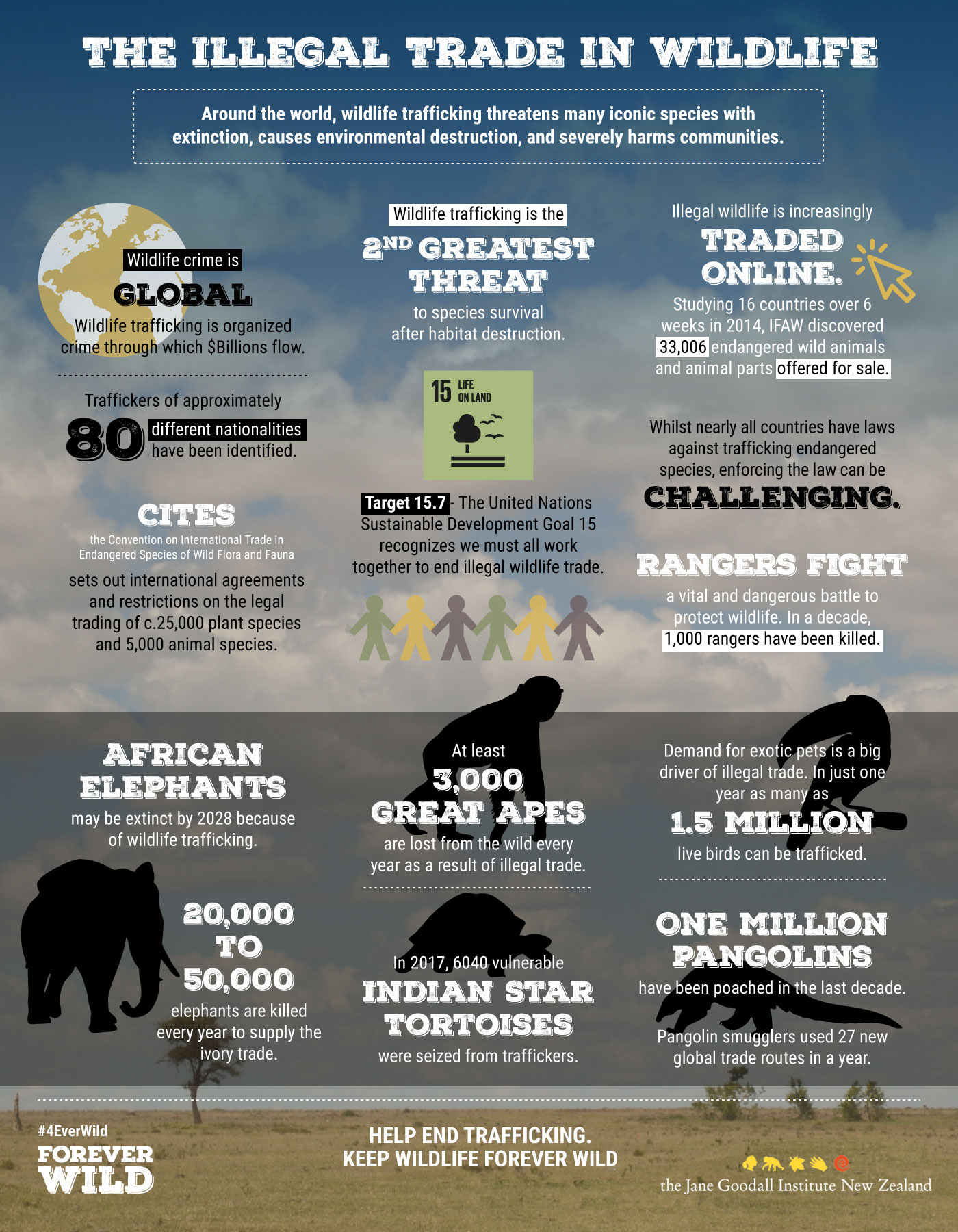 THE ILLEGAL TRADE IN WILDLIFE

Around the world, wildlife trafficking threatens many iconic species with extinction, causes environmental destruction, and severely harms communities.

Wildlife crime is GLOBAL

Wildlife trafficking is organized crime through which $Billions flow.

Traffickers of approximately 80 different nationalities have been identified.

CITES

the Convention on International Trade in Endangered Species of Wild Flora and Fauna

sets out international agreements and restrictions on the legal trading of c.25,000 plant species and 5,000 animal species.

Wildlife trafficking is the 2ND GREATEST THREAT to species survival after habitat destruction.

15 LIFE ON LAND

Target 15.7 - The United Nations Sustainable Development Goal 15 recognizes we must all work together to end illegal wildlife trade.

Illegal wildlife is increasingly TRADED ONLINE.

Studying 16 countries over 6 weeks in 2014, IFAW discovered 33,006 endangered wild animals and animal parts offered for sale.

Whilst nearly all countries have laws against trafficking endangered species, enforcing the law can be CHALLENGING.

RANGERS FIGHT

a vital and dangerous battle to protect wildlife. In a decade, 1,000 rangers have been killed.

AFRICAN ELEPHANTS

may be extinct by 2028 because of wildlife trafficking.

20,000 TO 50,000

elephants are killed every year to supply the ivory trade.

At least 3,000 GREAT APES are lost from the wild every year as a result of illegal trade.

In 2017, 6040 vulnerable INDIAN STAR TORTOISES were seized from traffickers.

Demand for exotic pets is a big driver of illegal trade. In just one year as many as 1.5 MILLION live birds can be trafficked.

ONE MILLION PANGOLINS

have been poached in the last decade.

Pangolin smugglers used 27 new global trade routes in a year.

#4EverWild

FOREVER WILD

HELP END TRAFFICKING. KEEP WILDLIFE FOREVER WILD

the Jane Goodall Institute New Zealand